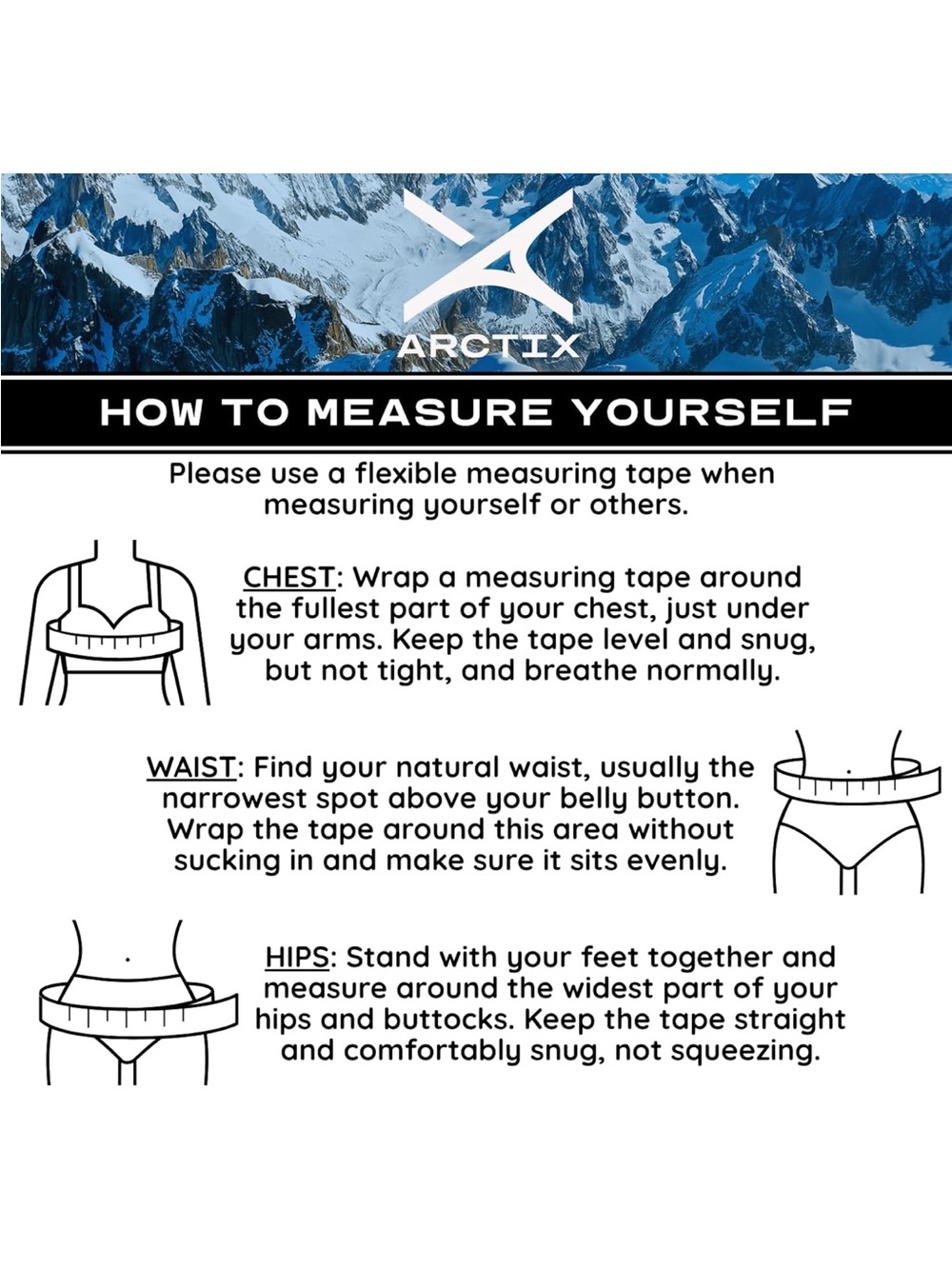 ARCTIX

HOW TO MEASURE YOURSELF

Please use a flexible measuring tape when measuring yourself or others.

CHEST: Wrap a measuring tape around the fullest part of your chest, just under your arms. Keep the tape level and snug, but not tight, and breathe normally.

WAIST: Find your natural waist, usually the narrowest spot above your belly button. Wrap the tape around this area without sucking in and make sure it sits evenly.

HIPS: Stand with your feet together and measure around the widest part of your hips and buttocks. Keep the tape straight and comfortably snug, not squeezing.